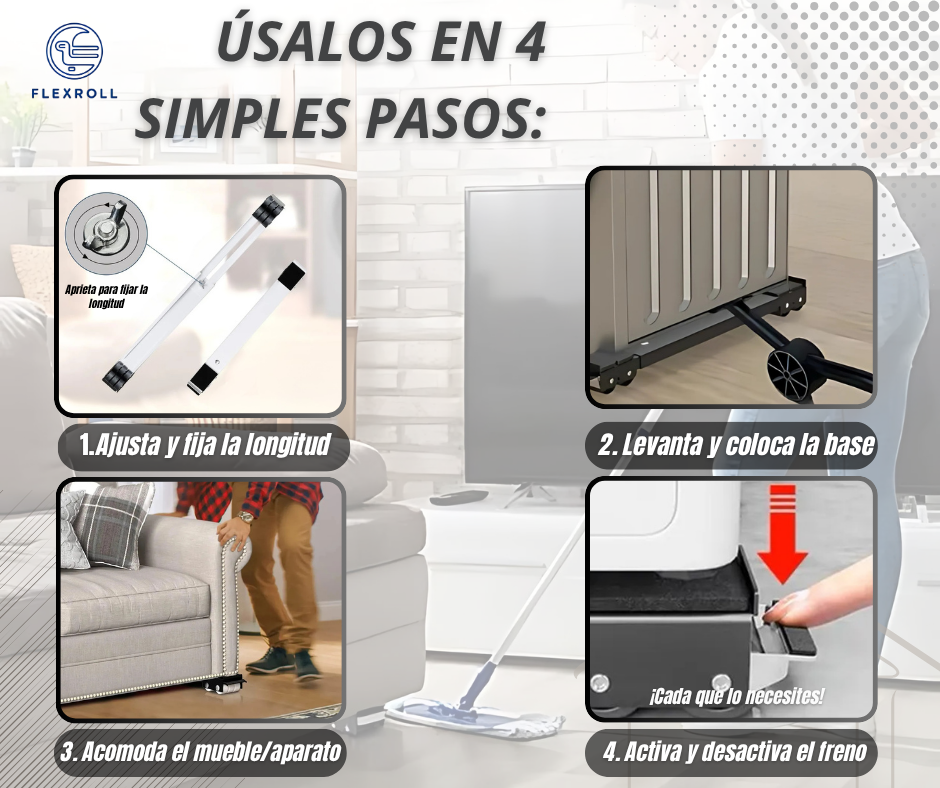 FLEXROLL

ÚSALOS EN 4 SIMPLES PASOS:

Aprieta para fijar la longitud

1.Ajusta y fija la longitud

2. Levanta y coloca la base

3. Acomoda el mueble/aparato

¡Cada que lo necesites!

4. Activa y desactiva el freno